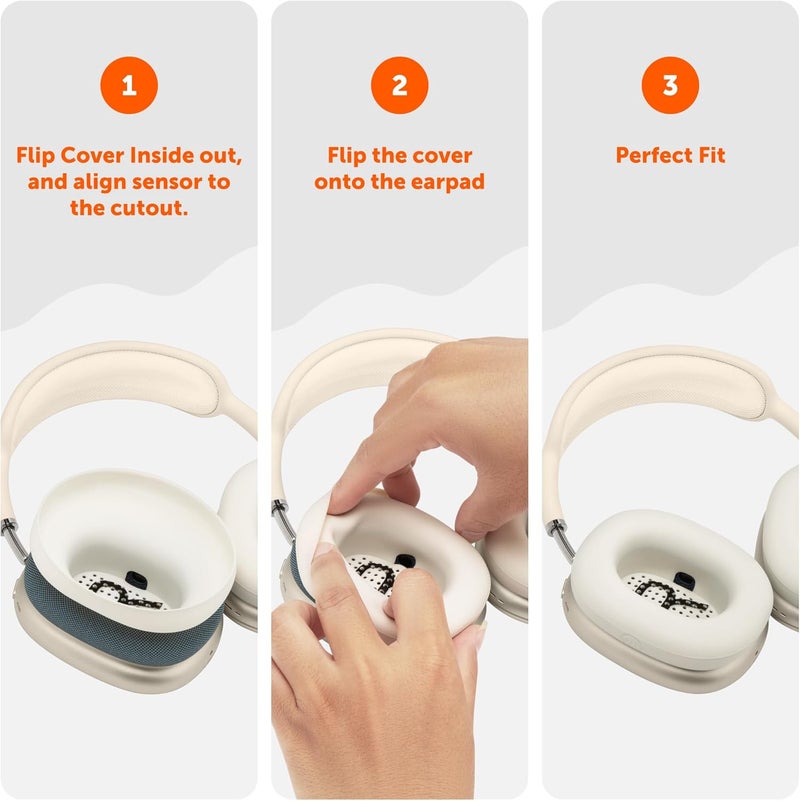 1

Flip Cover Inside out, and align sensor to the cutout.

2

Flip the cover onto the earpad

3

Perfect Fit